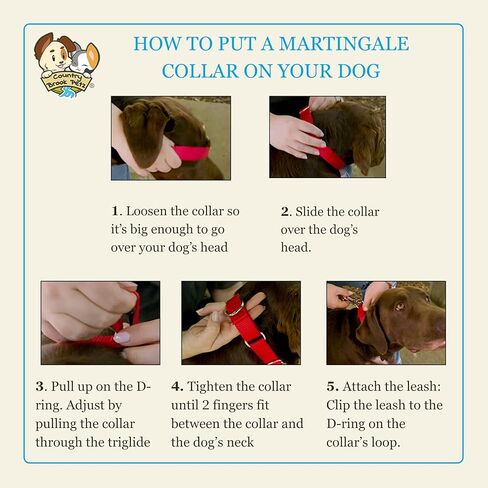 Country Brook Petz®

HOW TO PUT A MARTINGALE COLLAR ON YOUR DOG

1. Loosen the collar so it's big enough to go over your dog's head

2. Slide the collar over the dog's head.

3. Pull up on the D-ring. Adjust by pulling the collar through the triglide

4. Tighten the collar until 2 fingers fit between the collar and the dog's neck

5. Attach the leash: Clip the leash to the D-ring on the collar's loop.