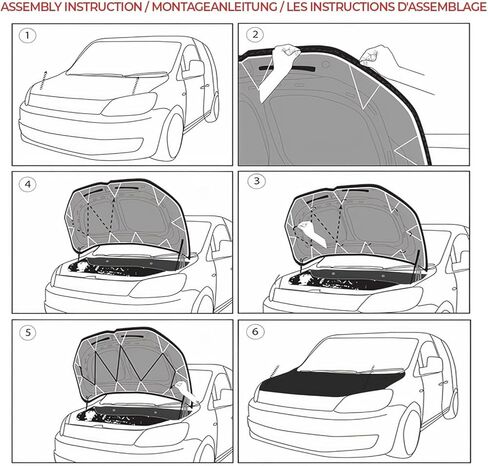 ASSEMBLY INSTRUCTION / MONTAGEANLEITUNG / LES INSTRUCTIONS D'ASSEMBLAGE

1

2

4

3

5

6