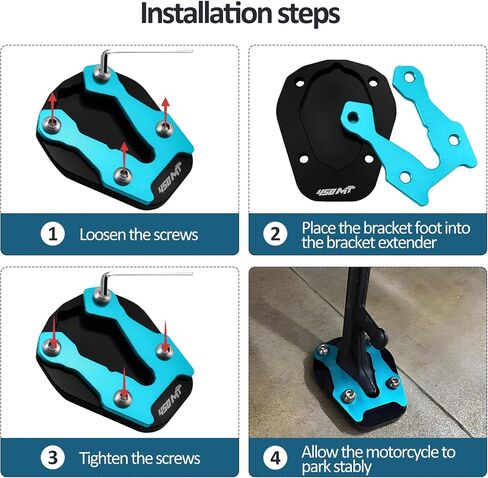 Installation steps

450 MT

1 Loosen the screws

450 MT

2 Place the bracket foot into the bracket extender

450 MT

3 Tighten the screws

4 Allow the motorcycle to park stably