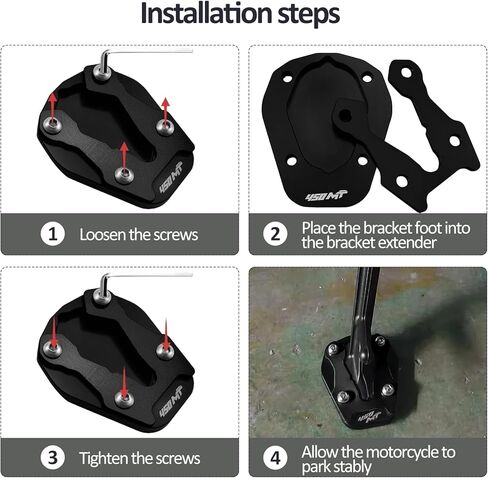 Installation steps

450 MT

1 Loosen the screws

450 MT

2 Place the bracket foot into the bracket extender

450 MT

3 Tighten the screws

450 MT

4 Allow the motorcycle to park stably