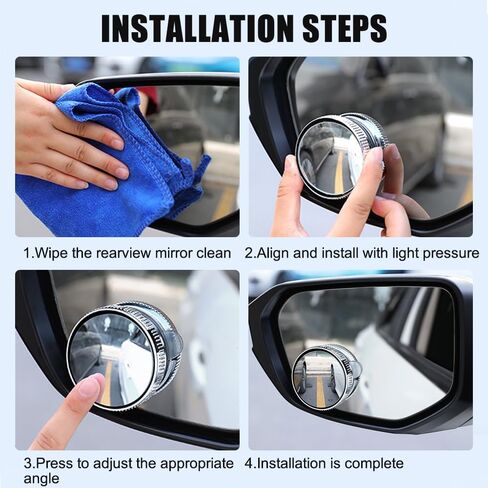 INSTALLATION STEPS

1.Wipe the rearview mirror clean

2.Align and install with light pressure

3.Press to adjust the appropriate angle

4.Installation is complete