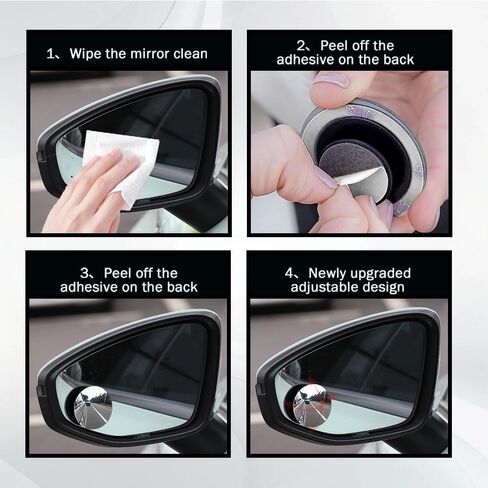 1、Wipe the mirror clean

2、Peel off the adhesive on the back

3、Peel off the adhesive on the back

4、Newly upgraded adjustable design