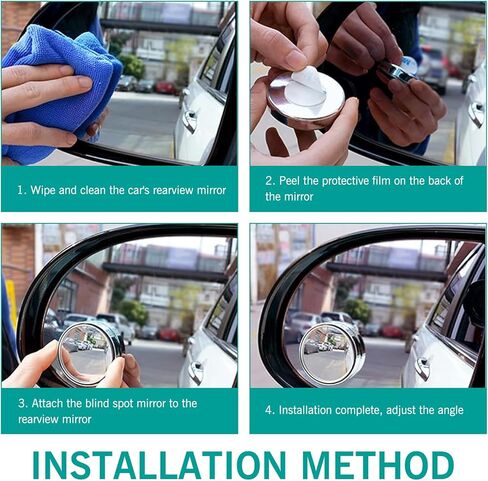 1. Wipe and clean the car's rearview mirror

2. Peel the protective film on the back of the mirror

3. Attach the blind spot mirror to the rearview mirror

4. Installation complete, adjust the angle

INSTALLATION METHOD