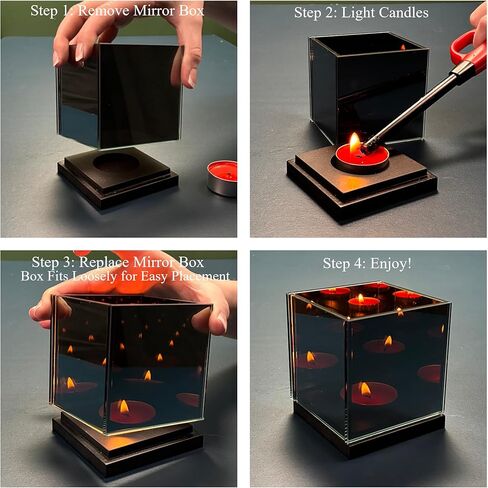 Step 1: Remove Mirror Box

Step 2: Light Candles

Step 3: Replace Mirror Box
Box Fits Loosely for Easy Placement

Step 4: Enjoy!