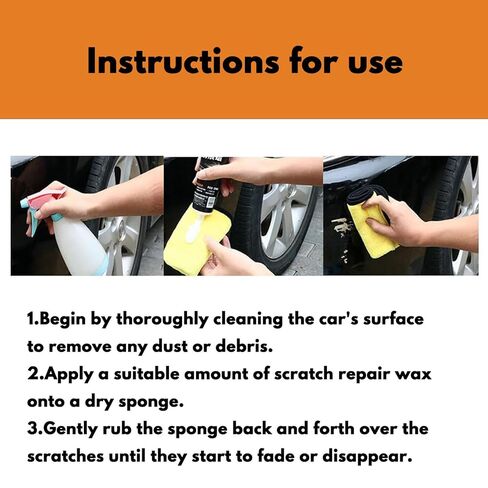 Instructions for use

1.Begin by thoroughly cleaning the car's surface to remove any dust or debris.
2.Apply a suitable amount of scratch repair wax onto a dry sponge.
3.Gently rub the sponge back and forth over the scratches until they start to fade or disappear.