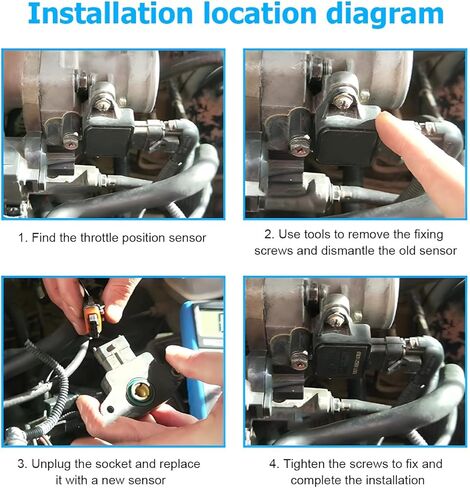 Installation location diagram

1. Find the throttle position sensor

2. Use tools to remove the fixing screws and dismantle the old sensor

3. Unplug the socket and replace it with a new sensor

4. Tighten the screws to fix and complete the installation