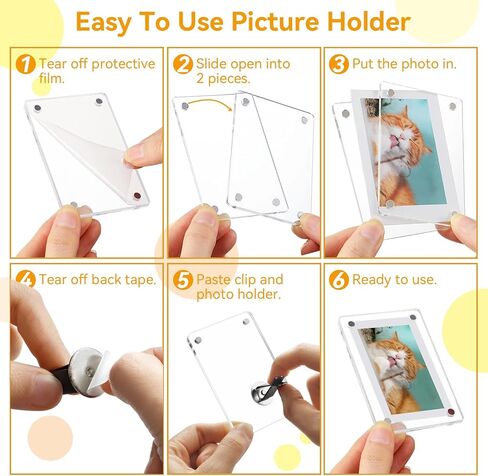 Easy To Use Picture Holder

1 Tear off protective film.

2 Slide open into 2 pieces.

3 Put the photo in.

4 Tear off back tape.

5 Paste clip and photo holder.

6 Ready to use.