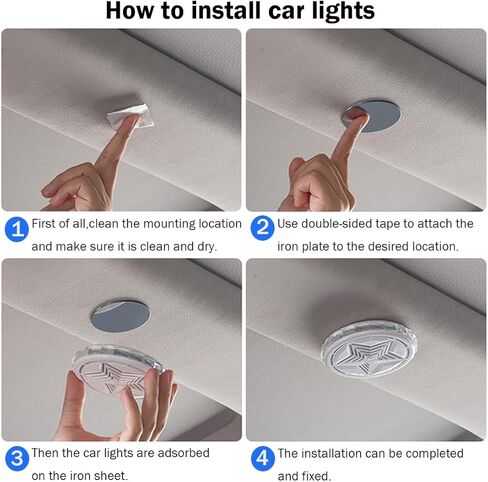 How to install car lights

1 First of all,clean the mounting location and make sure it is clean and dry.

2 Use double-sided tape to attach the iron plate to the desired location.

3 Then the car lights are adsorbed on the iron sheet.

4 The installation can be completed and fixed.