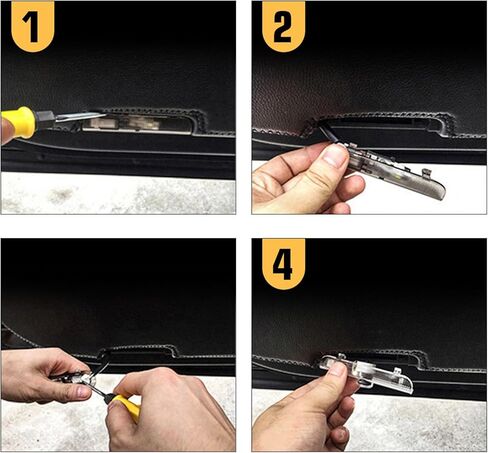 1

2

4