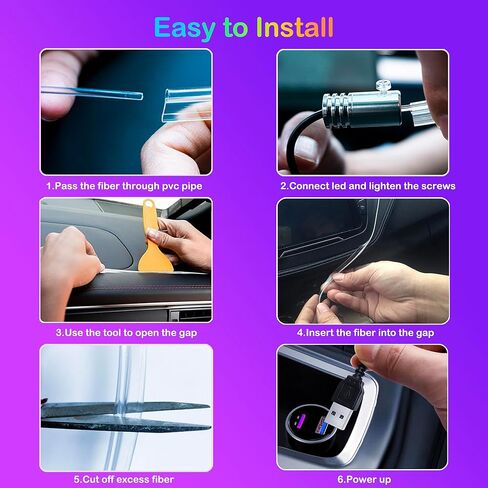 Easy to Install

1.Pass the fiber through pvc pipe

2.Connect led and lighten the screws

3.Use the tool to open the gap

4.Insert the fiber into the gap

5.Cut off excess fiber

6.Power up