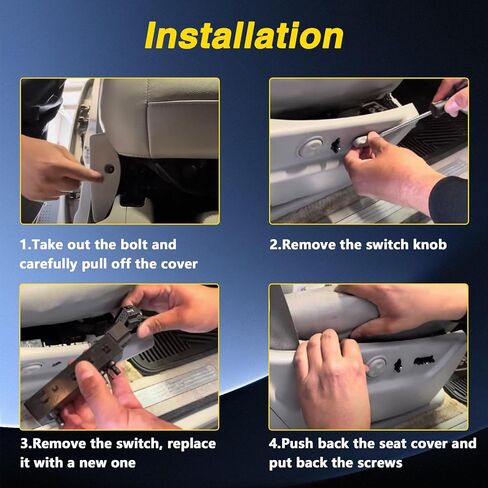 Installation

1.Take out the bolt and carefully pull off the cover

2.Remove the switch knob

3.Remove the switch, replace it with a new one

4.Push back the seat cover and put back the screws