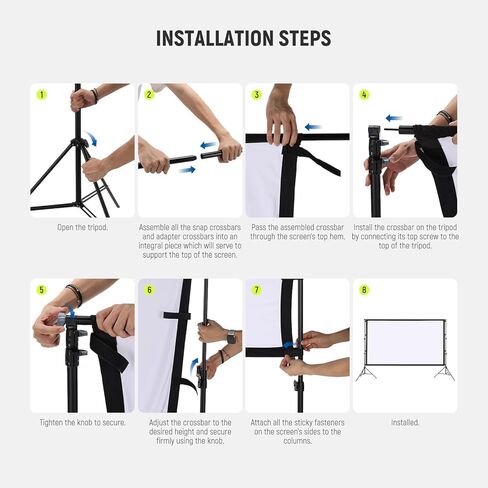 INSTALLATION STEPS

1

Open the tripod.

2

Assemble all the snap crossbars and adapter crossbars into an integral piece which will serve to support the top of the screen.

3

Pass the assembled crossbar through the screen's top hem.

4

Install the crossbar on the tripod by connecting its top screw to the top of the tripod.

5

Tighten the knob to secure.

6

Adjust the crossbar to the desired height and secure firmly using the knob.

7

Attach all the sticky fasteners on the screen's sides to the columns.

8

Installed.