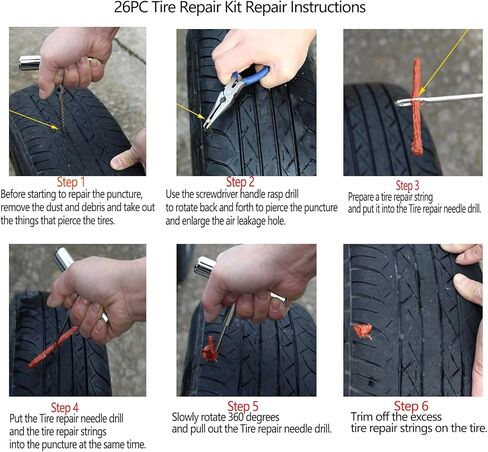 26PC Tire Repair Kit Repair Instructions

Step 1
Before starting to repair the puncture, remove the dust and debris and take out the things that pierce the tires.

Step 2
Use the screwdriver handle rasp drill to rotate back and forth to pierce the puncture and enlarge the air leakage hole.

Step 3
Prepare a tire repair string and put it into the Tire repair needle drill.

Step 4
Put the Tire repair needle drill and the tire repair strings into the puncture at the same time.

Step 5
Slowly rotate 360 degrees and pull out the Tire repair needle drill.

Step 6
Trim off the excess tire repair strings on the tire.