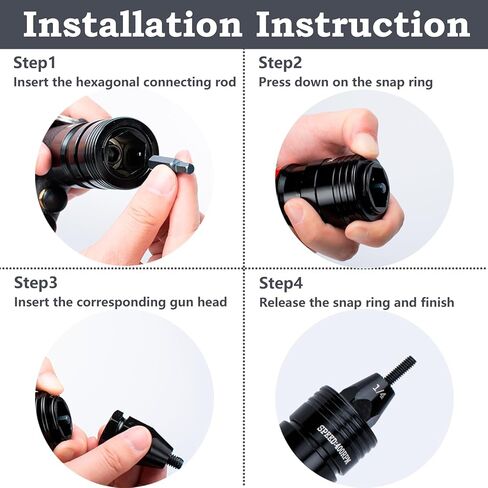 Installation Instruction

Step1
Insert the hexagonal connecting rod

Step2
Press down on the snap ring

Step3
Insert the corresponding gun head

Step4
Release the snap ring and finish

1/4

SPEED:400RPM