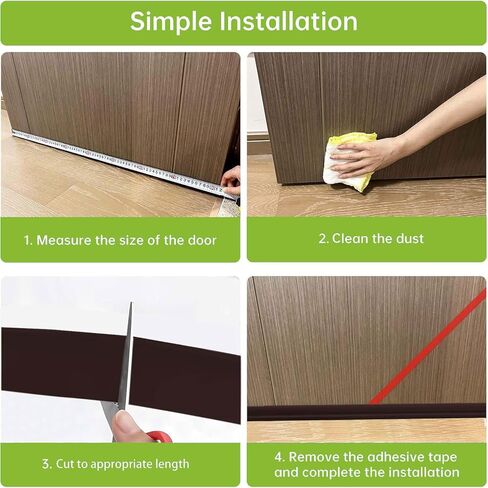 Simple Installation

1. Measure the size of the door

2. Clean the dust

3. Cut to appropriate length

4. Remove the adhesive tape and complete the installation