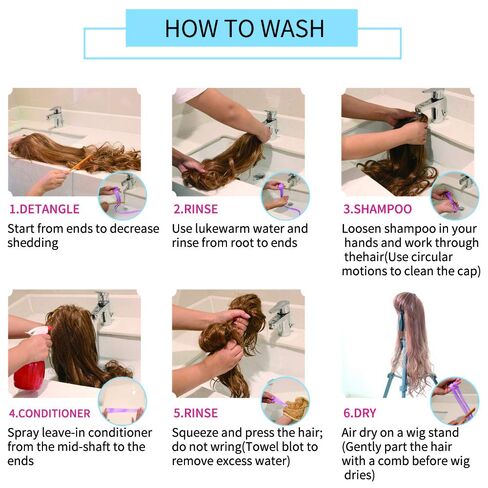 HOW TO WASH

1.DETANGLE
Start from ends to decrease shedding

2.RINSE
Use lukewarm water and rinse from root to ends

3.SHAMPOO
Loosen shampoo in your hands and work through thehair(Use circular motions to clean the cap)

4.CONDITIONER
Spray leave-in conditioner from the mid-shaft to the ends

5.RINSE
Squeeze and press the hair; do not wring(Towel blot to remove excess water)

6.DRY
Air dry on a wig stand (Gently part the hair with a comb before wig dries)