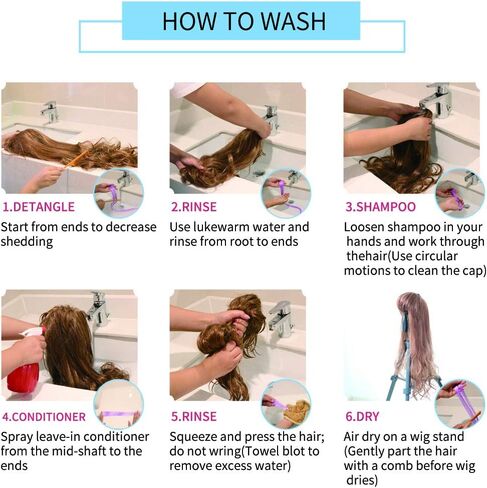 HOW TO WASH

1.DETANGLE
Start from ends to decrease shedding

2.RINSE
Use lukewarm water and rinse from root to ends

3.SHAMPOO
Loosen shampoo in your hands and work through thehair(Use circular motions to clean the cap)

4.CONDITIONER
Spray leave-in conditioner from the mid-shaft to the ends

5.RINSE
Squeeze and press the hair; do not wring(Towel blot to remove excess water)

6.DRY
Air dry on a wig stand (Gently part the hair with a comb before wig dries)