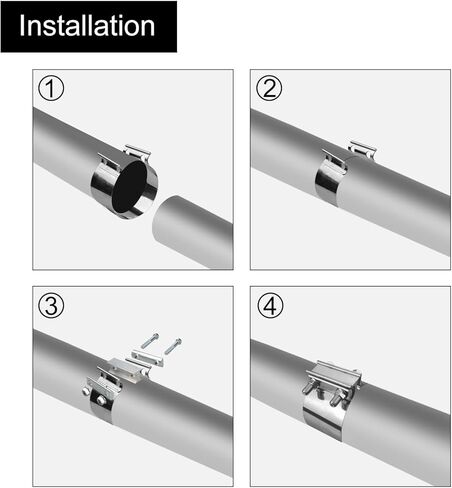 Installation

①

②

③

④