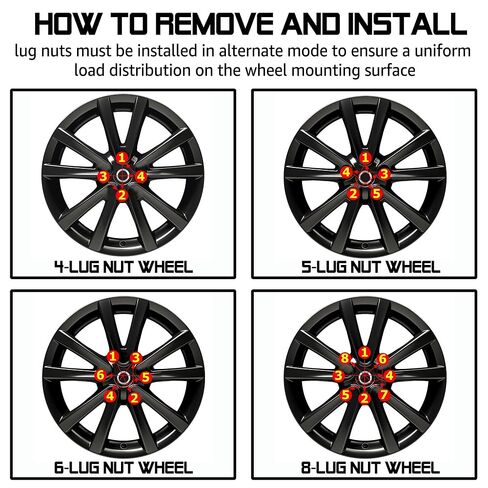 HOW TO REMOVE AND INSTALL

lug nuts must be installed in alternate mode to ensure a uniform load distribution on the wheel mounting surface

1
3
4
2
4-LUG NUT WHEEL

1
4
3
2
5
5-LUG NUT WHEEL

1
3
6
5
4
2
6-LUG NUT WHEEL

8
1
6
3
4
5
2
7
8-LUG NUT WHEEL