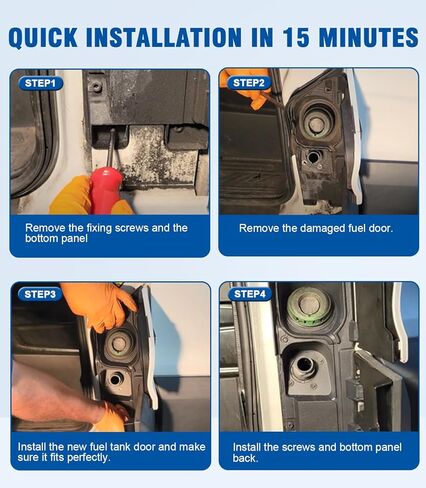 QUICK INSTALLATION IN 15 MINUTES

STEP1

Remove the fixing screws and the bottom panel

STEP2

Remove the damaged fuel door.

STEP3

Install the new fuel tank door and make sure it fits perfectly.

STEP4

Install the screws and bottom panel back.