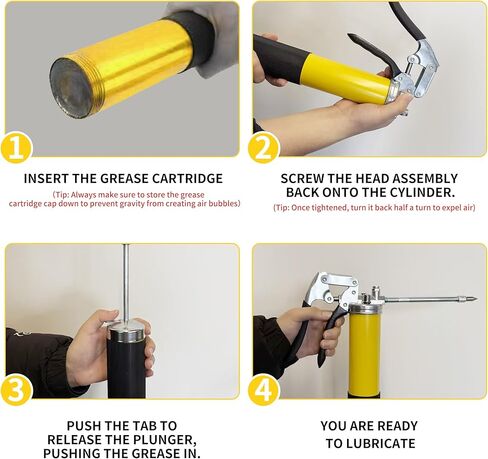 1

INSERT THE GREASE CARTRIDGE

(Tip: Always make sure to store the grease cartridge cap down to prevent gravity from creating air bubbles)

2

SCREW THE HEAD ASSEMBLY BACK ONTO THE CYLINDER.

(Tip: Once tightened, turn it back half a turn to expel air)

3

PUSH THE TAB TO RELEASE THE PLUNGER, PUSHING THE GREASE IN.

4

YOU ARE READY TO LUBRICATE