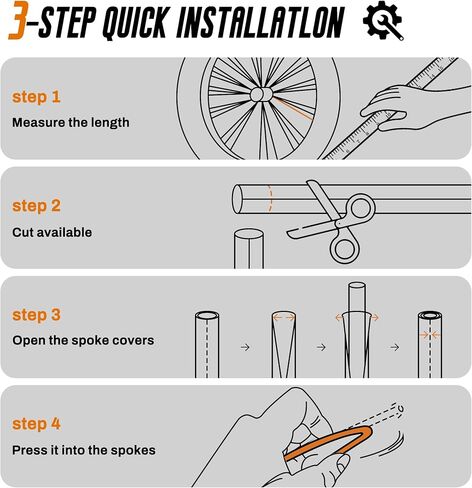 3-STEP QUICK INSTALLATLON

step 1
Measure the length

step 2
Cut available

step 3
Open the spoke covers

step 4
Press it into the spokes