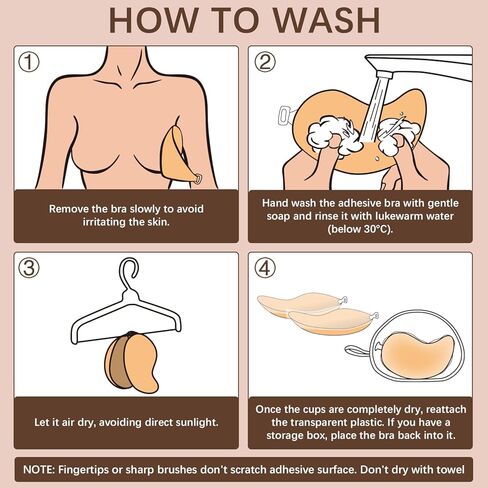 HOW TO WASH

①

Remove the bra slowly to avoid irritating the skin.

②

Hand wash the adhesive bra with gentle soap and rinse it with lukewarm water (below 30°C).

③

Let it air dry, avoiding direct sunlight.

④

Once the cups are completely dry, reattach the transparent plastic. If you have a storage box, place the bra back into it.

NOTE: Fingertips or sharp brushes don't scratch adhesive surface. Don't dry with towel