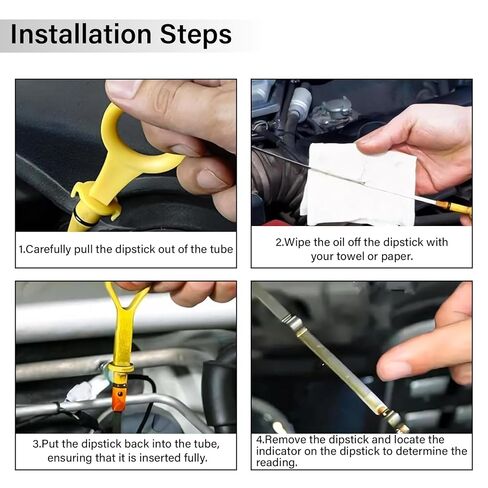 Installation Steps

1.Carefully pull the dipstick out of the tube

2.Wipe the oil off the dipstick with your towel or paper.

3.Put the dipstick back into the tube, ensuring that it is inserted fully.

4.Remove the dipstick and locate the indicator on the dipstick to determine the reading.