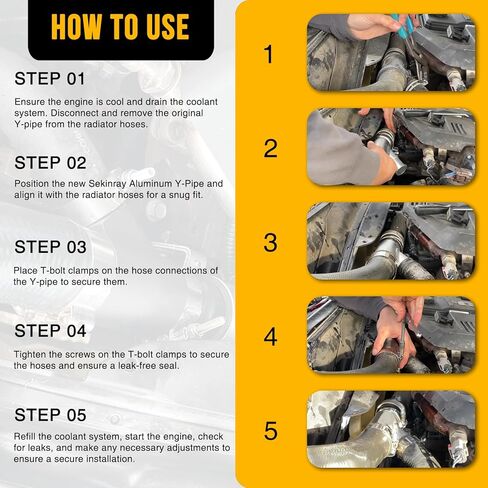 HOW TO USE

STEP 01

Ensure the engine is cool and drain the coolant system. Disconnect and remove the original Y-pipe from the radiator hoses.

STEP 02

Position the new Sekinray Aluminum Y-Pipe and align it with the radiator hoses for a snug fit.

STEP 03

Place T-bolt clamps on the hose connections of the Y-pipe to secure them.

STEP 04

Tighten the screws on the T-bolt clamps to secure the hoses and ensure a leak-free seal.

STEP 05

Refill the coolant system, start the engine, check for leaks, and make any necessary adjustments to ensure a secure installation.

1

2

3

4

5