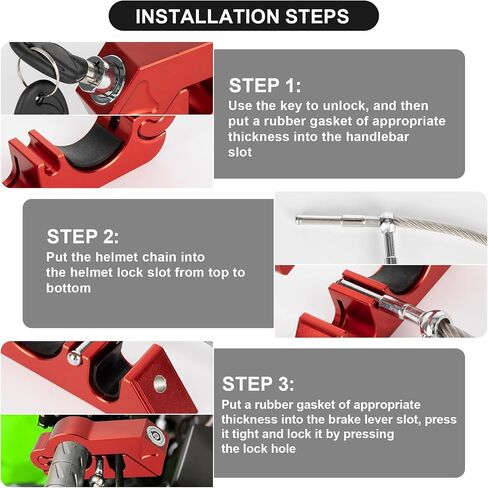 INSTALLATION STEPS

STEP 1:
Use the key to unlock, and then put a rubber gasket of appropriate thickness into the handlebar slot

STEP 2:
Put the helmet chain into the helmet lock slot from top to bottom

STEP 3:
Put a rubber gasket of appropriate thickness into the brake lever slot, press it tight and lock it by pressing the lock hole