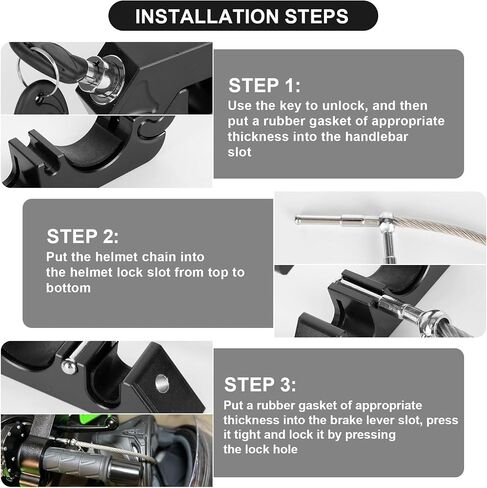 INSTALLATION STEPS

STEP 1:
Use the key to unlock, and then put a rubber gasket of appropriate thickness into the handlebar slot

STEP 2:
Put the helmet chain into the helmet lock slot from top to bottom

STEP 3:
Put a rubber gasket of appropriate thickness into the brake lever slot, press it tight and lock it by pressing the lock hole