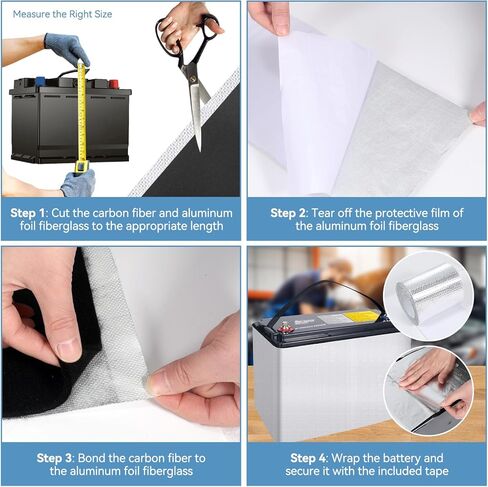 Measure the Right Size

Step 1: Cut the carbon fiber and aluminum foil fiberglass to the appropriate length

Step 2: Tear off the protective film of the aluminum foil fiberglass

Step 3: Bond the carbon fiber to the aluminum foil fiberglass

Step 4: Wrap the battery and secure it with the included tape