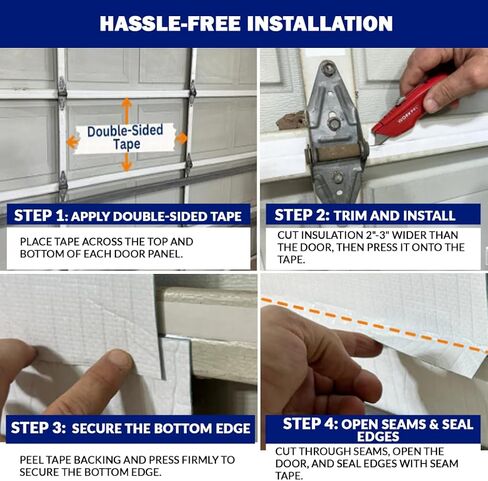 HASSLE-FREE INSTALLATION

Double-Sided Tape

STEP 1: APPLY DOUBLE-SIDED TAPE

PLACE TAPE ACROSS THE TOP AND BOTTOM OF EACH DOOR PANEL.

STEP 2: TRIM AND INSTALL

CUT INSULATION 2"-3" WIDER THAN THE DOOR, THEN PRESS IT ONTO THE TAPE.

STEP 3: SECURE THE BOTTOM EDGE

PEEL TAPE BACKING AND PRESS FIRMLY TO SECURE THE BOTTOM EDGE.

STEP 4: OPEN SEAMS & SEAL EDGES

CUT THROUGH SEAMS, OPEN THE DOOR, AND SEAL EDGES WITH SEAM TAPE.