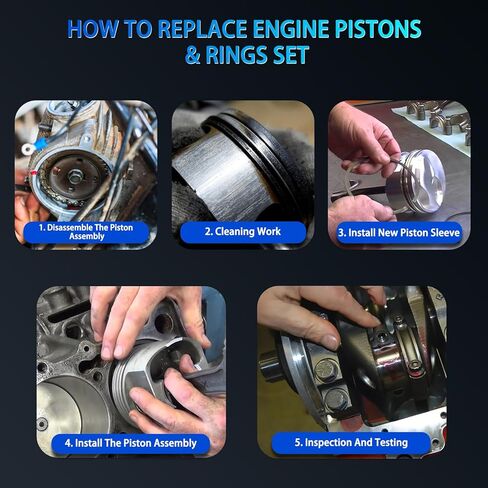 HOW TO REPLACE ENGINE PISTONS & RINGS SET

1. Disassemble The Piston Assembly

2. Cleaning Work

3. Install New Piston Sleeve

4. Install The Piston Assembly

5. Inspection And Testing