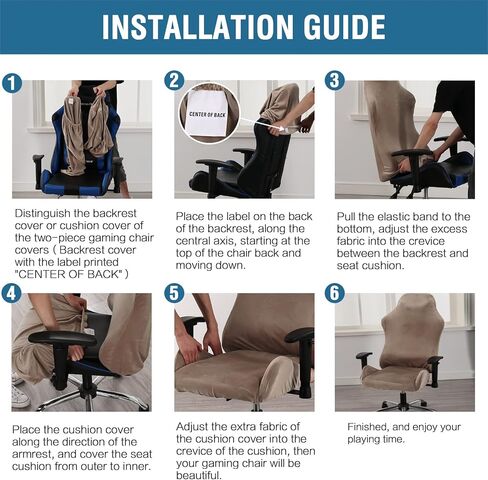 INSTALLATION GUIDE

1

Distinguish the backrest cover or cushion cover of the two-piece gaming chair covers ( Backrest cover with the label printed "CENTER OF BACK" )

2

CENTER OF BACK

Place the label on the back of the backrest, along the central axis, starting at the top of the chair back and moving down.

3

Pull the elastic band to the bottom, adjust the excess fabric into the crevice between the backrest and seat cushion.

4

Place the cushion cover along the direction of the armrest, and cover the seat cushion from outer to inner.

5

Adjust the extra fabric of the cushion cover into the crevice of the cushion, then your gaming chair will be beautiful.

6

Finished, and enjoy your playing time.