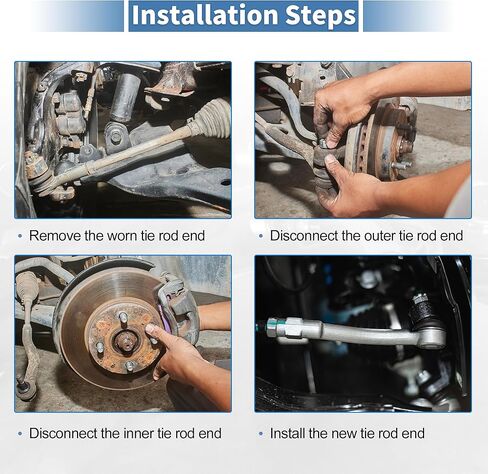 Installation Steps

• Remove the worn tie rod end

• Disconnect the outer tie rod end

• Disconnect the inner tie rod end

• Install the new tie rod end