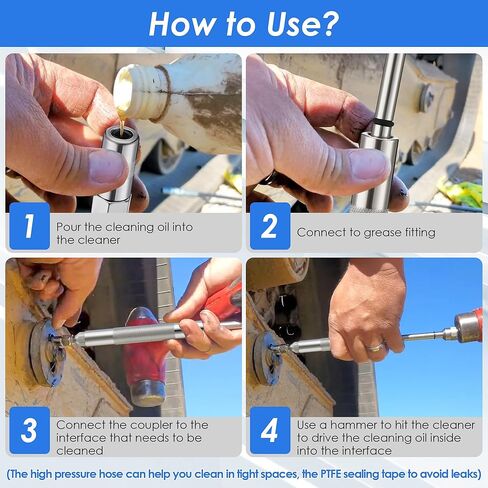 How to Use?

1
Pour the cleaning oil into the cleaner

2
Connect to grease fitting

3
Connect the coupler to the interface that needs to be cleaned

4
Use a hammer to hit the cleaner to drive the cleaning oil inside into the interface

(The high pressure hose can help you clean in tight spaces, the PTFE sealing tape to avoid leaks)