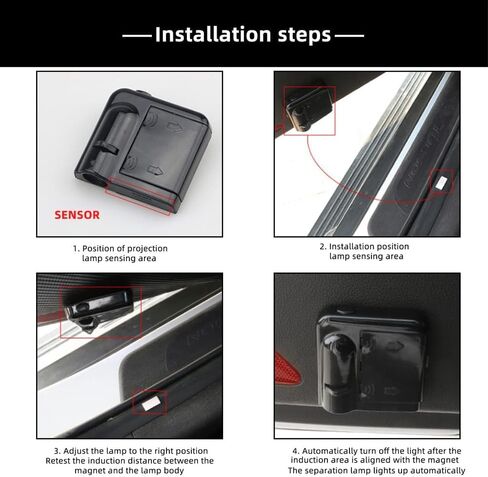 Installation steps

SENSOR

1. Position of projection lamp sensing area

2. Installation position lamp sensing area

3. Adjust the lamp to the right position
Retest the induction distance between the magnet and the lamp body

4. Automatically turn off the light after the induction area is aligned with the magnet
The separation lamp lights up automatically