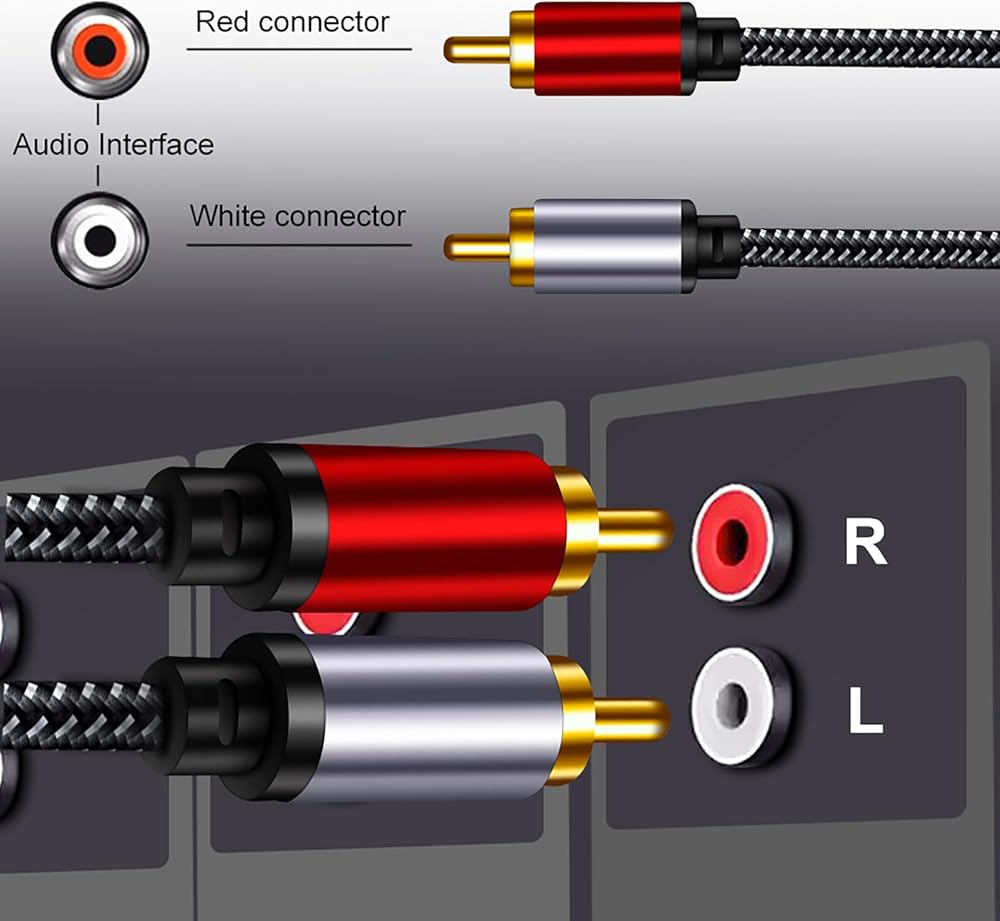 Red connector

Audio Interface

White connector

R

L