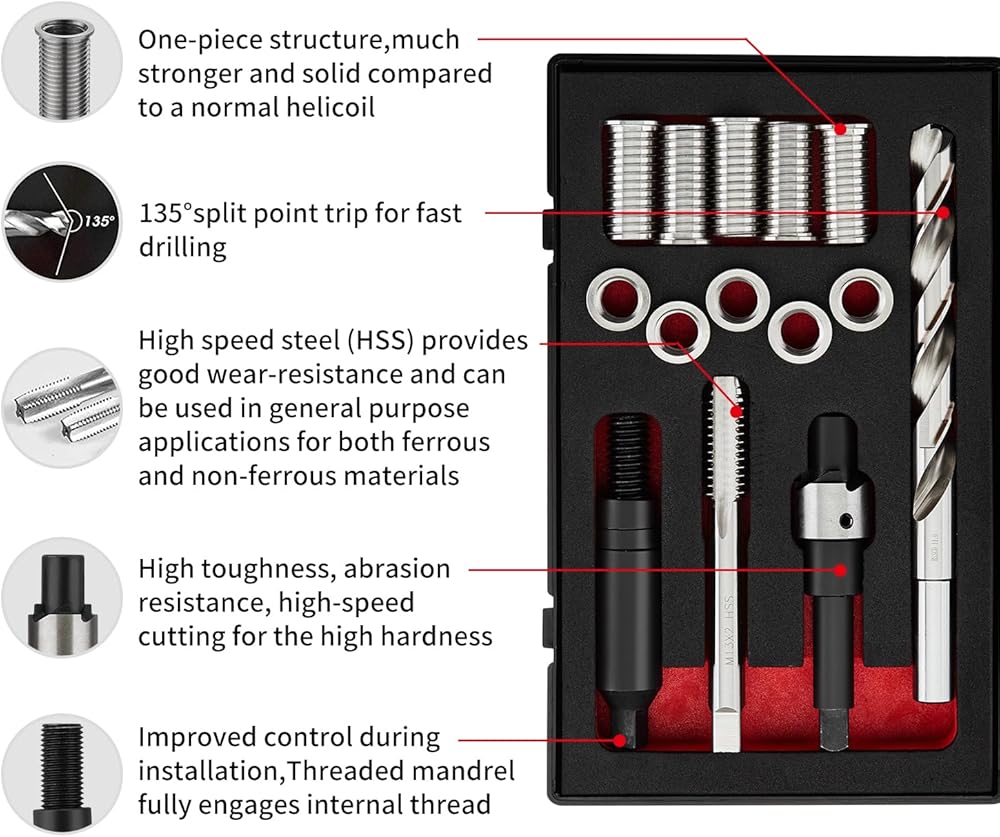 One-piece structure,much stronger and solid compared to a normal helicoil

135°

135°split point trip for fast drilling

High speed steel (HSS) provides good wear-resistance and can be used in general purpose applications for both ferrous and non-ferrous materials

High toughness, abrasion resistance, high-speed cutting for the high hardness

Improved control during installation,Threaded mandrel fully engages internal thread

M13X2 HSS