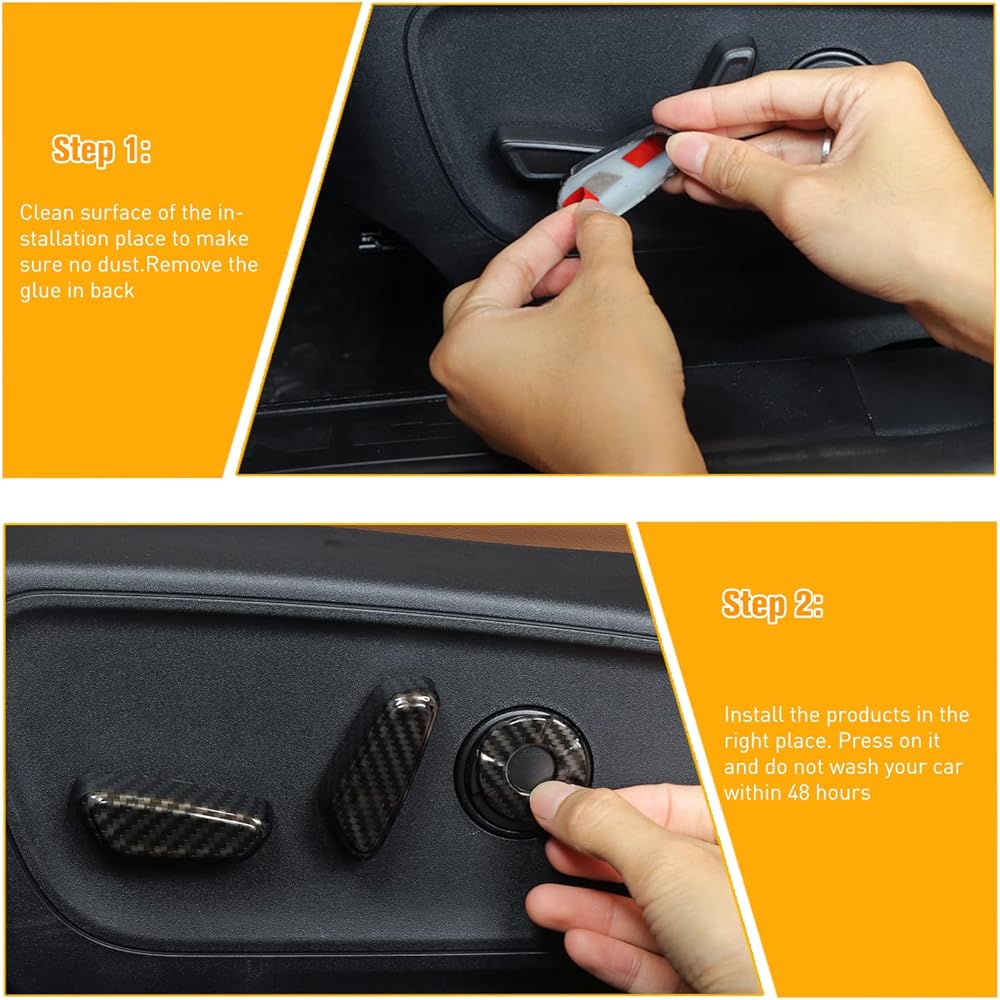 Step 1:

Clean surface of the installation place to make sure no dust.Remove the glue in back

Step 2:

Install the products in the right place. Press on it and do not wash your car within 48 hours