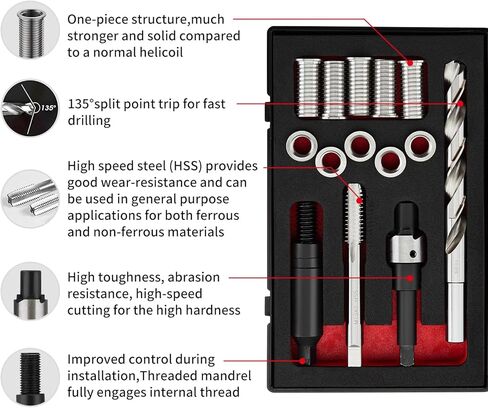 One-piece structure,much stronger and solid compared to a normal helicoil

135°

135°split point trip for fast drilling

High speed steel (HSS) provides good wear-resistance and can be used in general purpose applications for both ferrous and non-ferrous materials

High toughness, abrasion resistance, high-speed cutting for the high hardness

Improved control during installation,Threaded mandrel fully engages internal thread