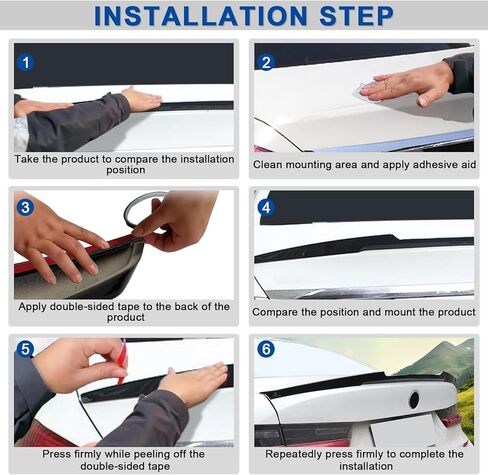 INSTALLATION STEP

1

Take the product to compare the installation position

2

Clean mounting area and apply adhesive aid

3

Apply double-sided tape to the back of the product

4

Compare the position and mount the product

5

Press firmly while peeling off the double-sided tape

6

Repeatedly press firmly to complete the installation