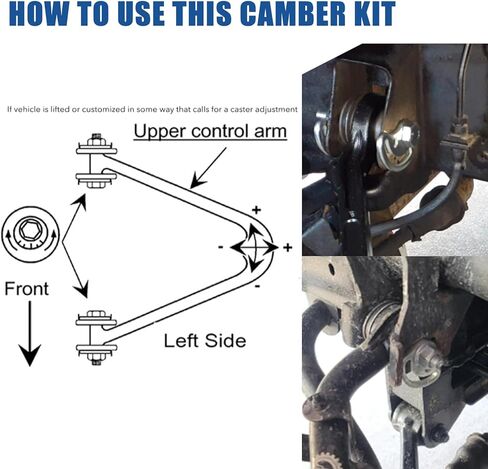 HOW TO USE THIS CAMBER KIT

If vehicle is lifted or customized in some way that calls for a caster adjustment

Upper control arm

+

-

+

-

Front

Left Side