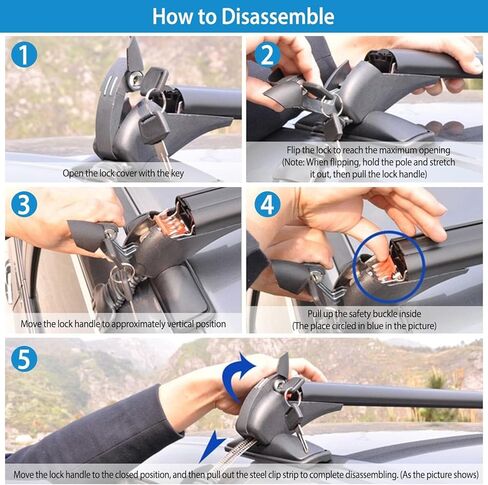 How to Disassemble

1

Open the lock cover with the key

2

Flip the lock to reach the maximum opening (Note: When flipping, hold the pole and stretch it out, then pull the lock handle)

3

Move the lock handle to approximately vertical position

4

Pull up the safety buckle inside (The place circled in blue in the picture)

5

Move the lock handle to the closed position, and then pull out the steel clip strip to complete disassembling. (As the picture shows)