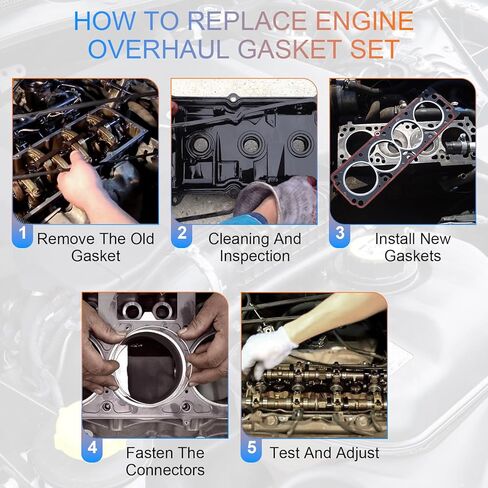 HOW TO REPLACE ENGINE OVERHAUL GASKET SET

1 Remove The Old Gasket

2 Cleaning And Inspection

3 Install New Gaskets

4 Fasten The Connectors

5 Test And Adjust