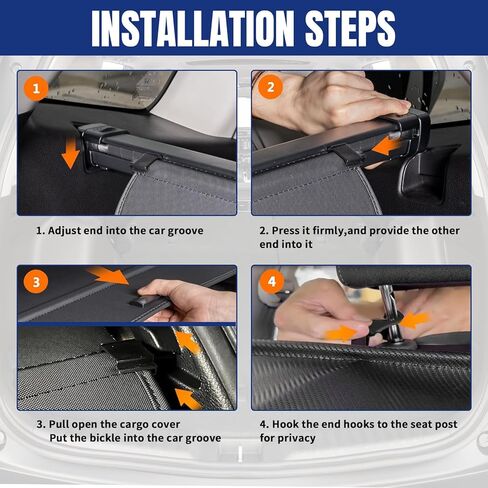 INSTALLATION STEPS

1

2

1. Adjust end into the car groove

2. Press it firmly,and provide the other end into it

3

4

3. Pull open the cargo cover
Put the bickle into the car groove

4. Hook the end hooks to the seat post for privacy