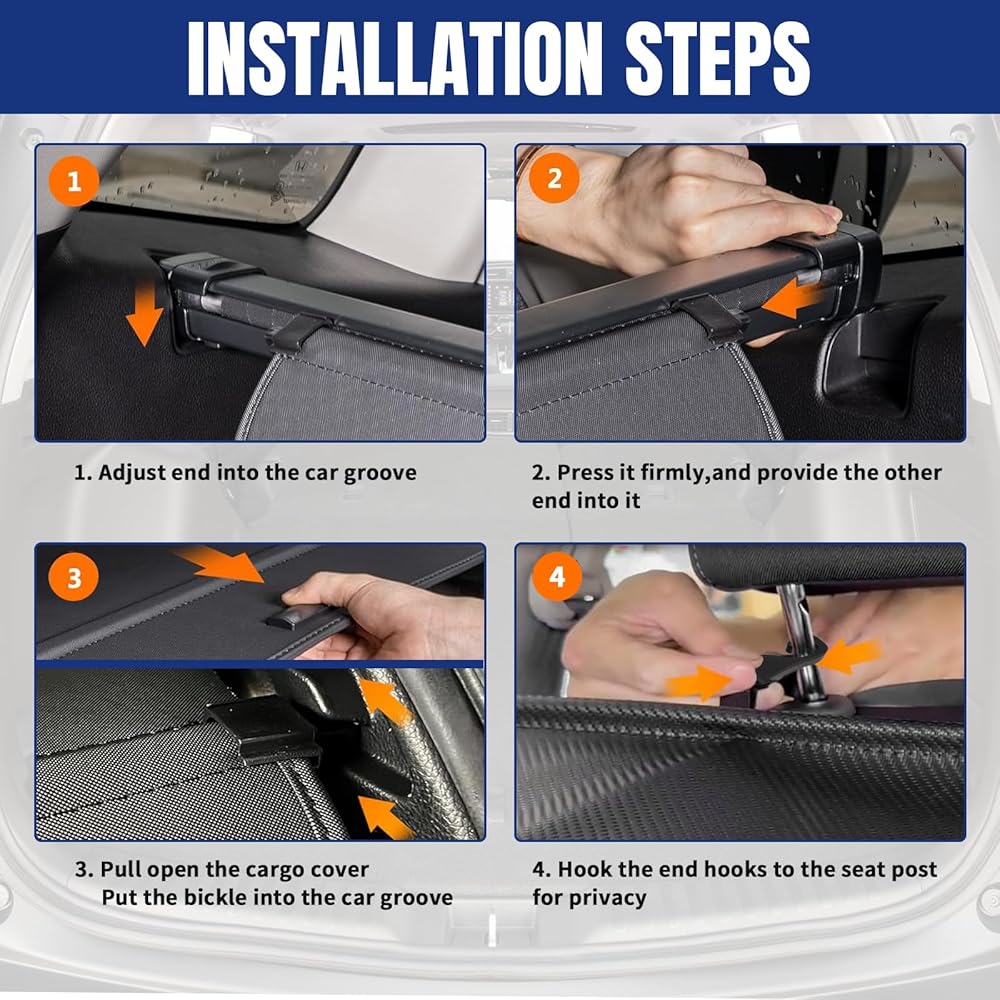 INSTALLATION STEPS

1

2

1. Adjust end into the car groove

2. Press it firmly,and provide the other end into it

3

4

3. Pull open the cargo cover
Put the bickle into the car groove

4. Hook the end hooks to the seat post for privacy