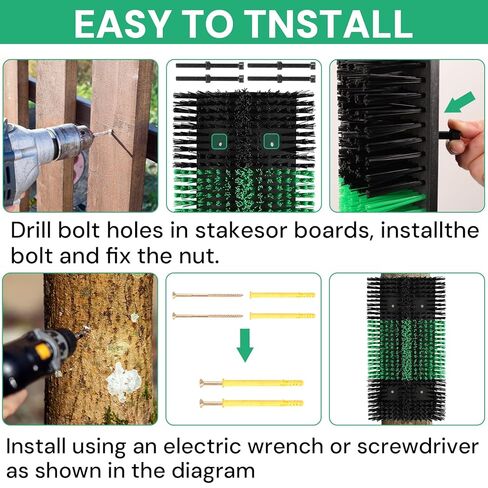 EASY TO TNSTALL

Drill bolt holes in stakesor boards, installthe bolt and fix the nut.

Install using an electric wrench or screwdriver as shown in the diagram