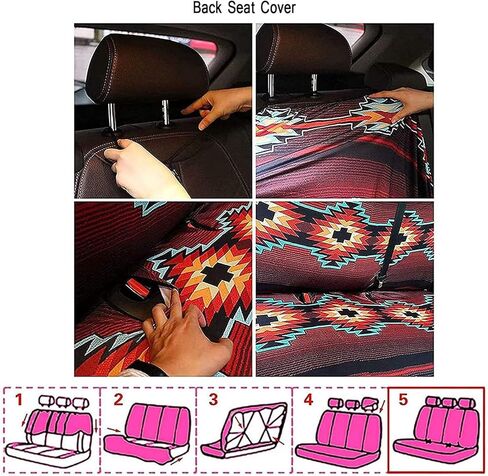 Back Seat Cover

1

2

3

4

5